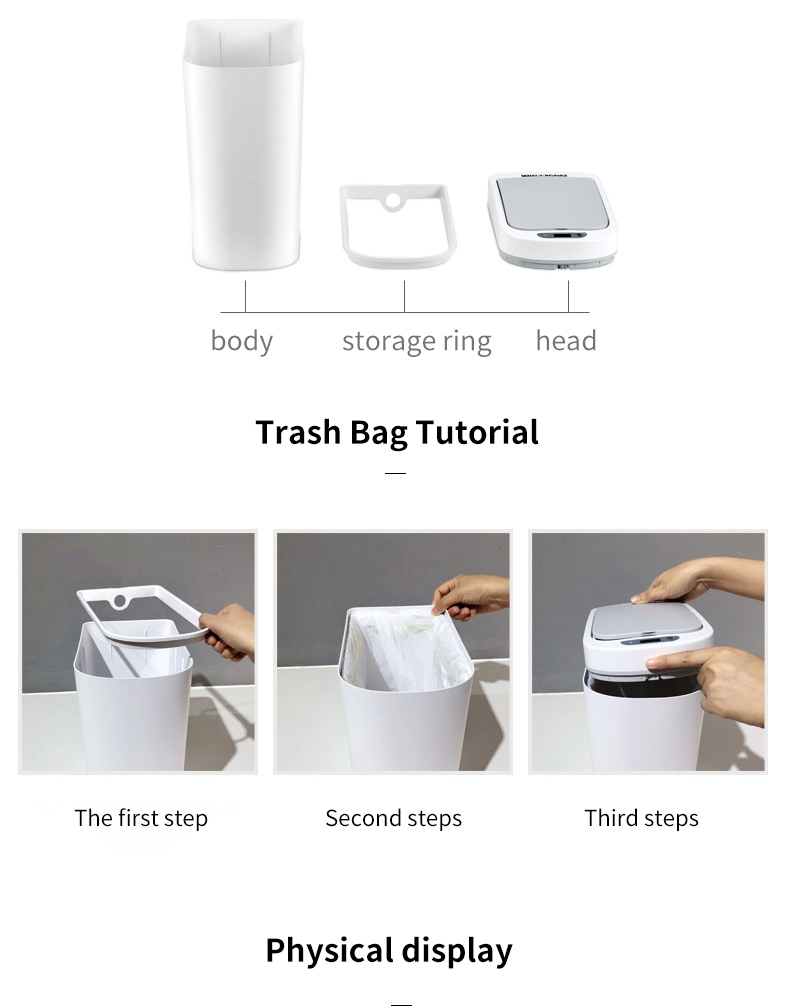 body storage ring head

Trash Bag Tutorial

The first step

Second steps

Third steps

Physical display